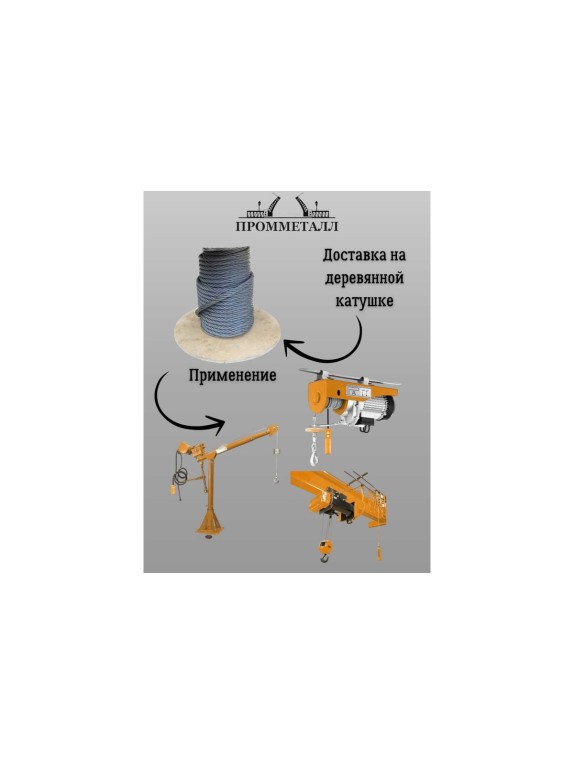 ПРОММЕТАЛЛ

Доставка на деревянной катушке

Применение